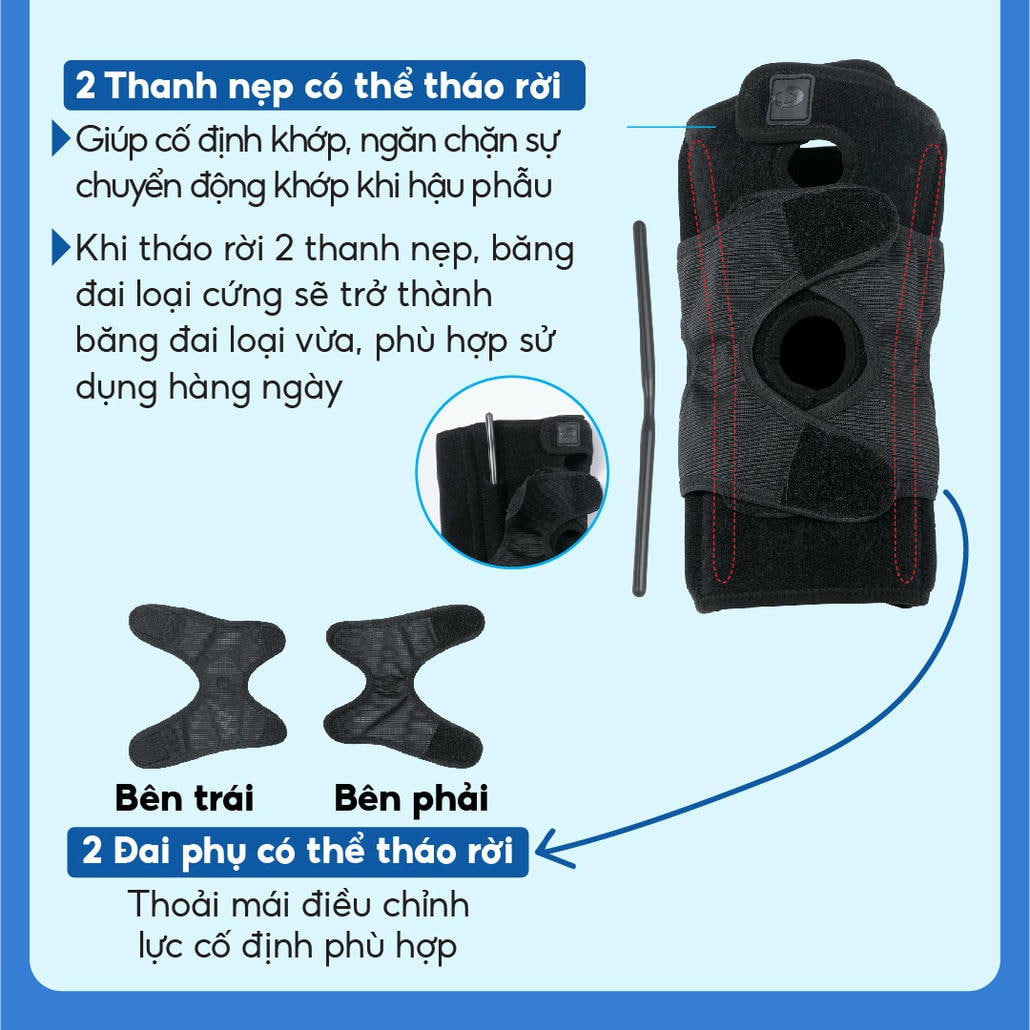 2 Thanh nẹp có thể tháo rời

Giúp cố định khớp, ngăn chặn sự chuyển động khớp khi hậu phẫu

Khi tháo rời 2 thanh nẹp, băng đai loại cứng sẽ trở thành băng đai loại vừa, phù hợp sử dụng hàng ngày

Bên trái

Bên phải

2 Đai phụ có thể tháo rời

Thoải mái điều chỉnh lực cố định phù hợp