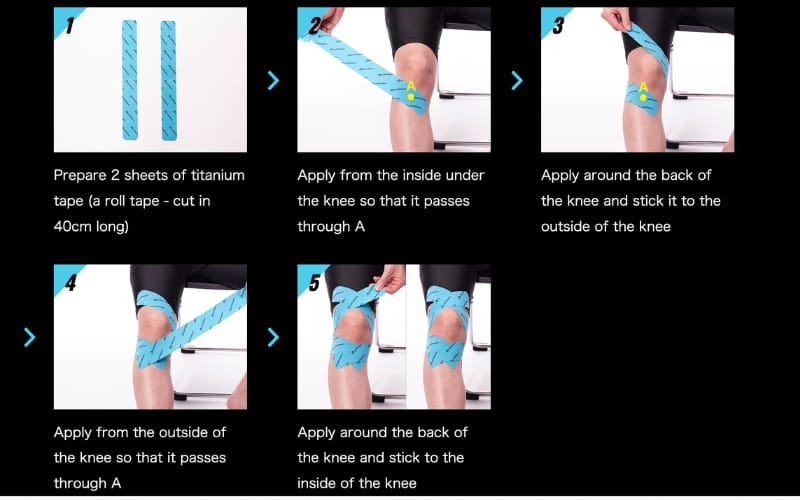 1

Prepare 2 sheets of titanium tape (a roll tape - cut in 40cm long)

2

A

Apply from the inside under the knee so that it passes through A

3

A

Apply around the back of the knee and stick it to the outside of the knee

4

Apply from the outside of the knee so that it passes through A

5

Apply around the back of the knee and stick to the inside of the knee