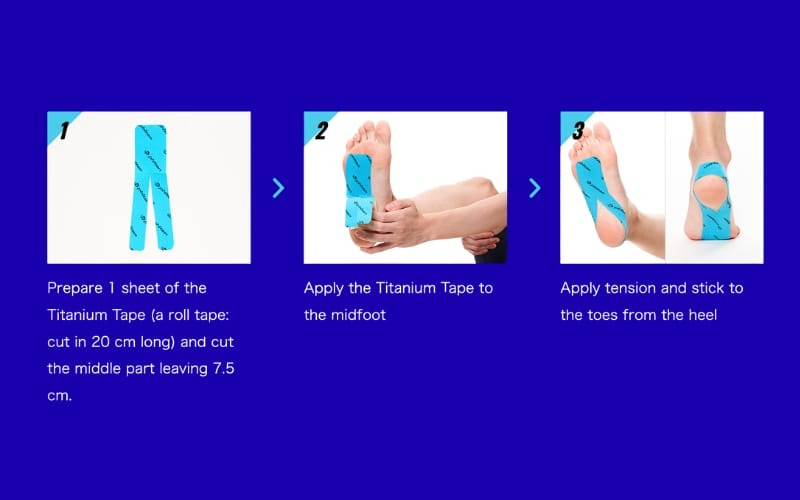 1

Prepare 1 sheet of the Titanium Tape (a roll tape: cut in 20 cm long) and cut the middle part leaving 7.5 cm.

2

Apply the Titanium Tape to the midfoot

3

Apply tension and stick to the toes from the heel