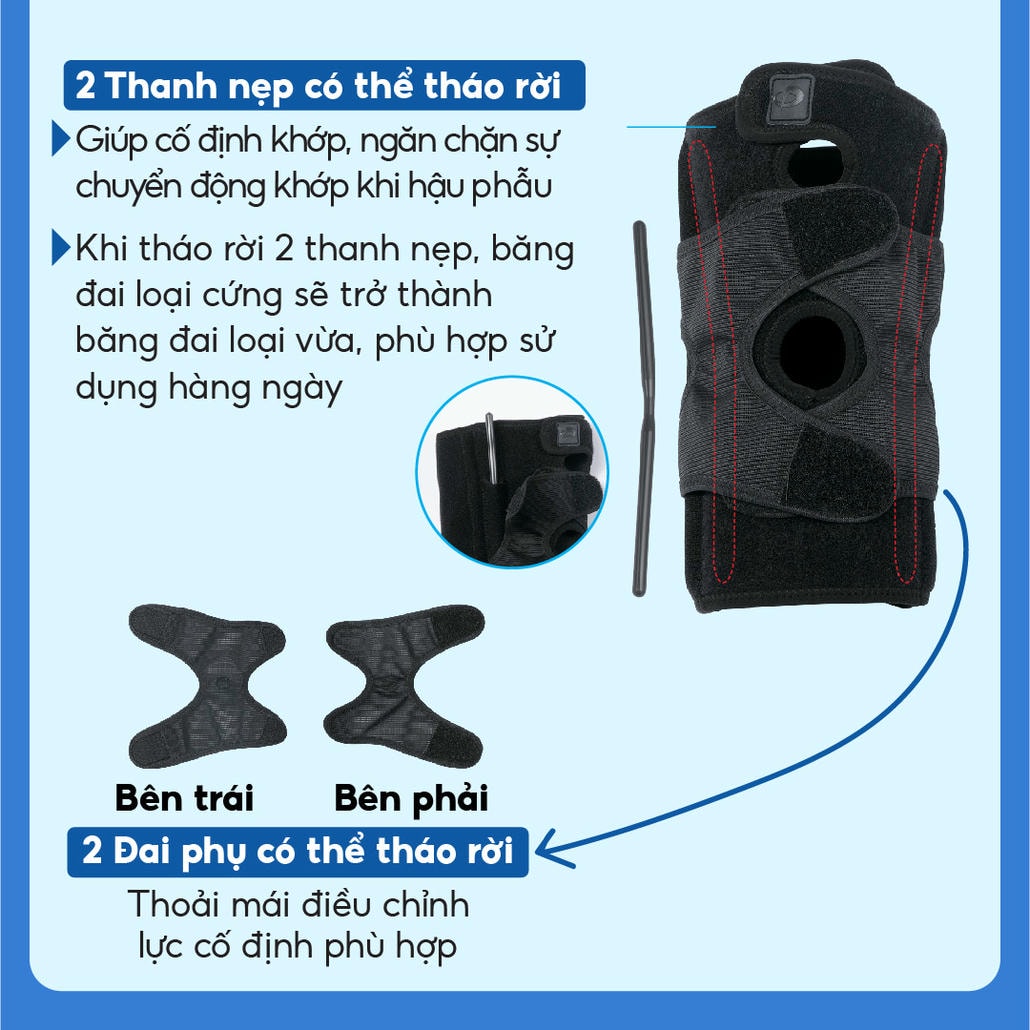 2 Thanh nẹp có thể tháo rời

Giúp cố định khớp, ngăn chặn sự chuyển động khớp khi hậu phẫu

Khi tháo rời 2 thanh nẹp, băng đai loại cứng sẽ trở thành băng đai loại vừa, phù hợp sử dụng hàng ngày

Bên trái

Bên phải

2 Đai phụ có thể tháo rời

Thoải mái điều chỉnh lực cố định phù hợp