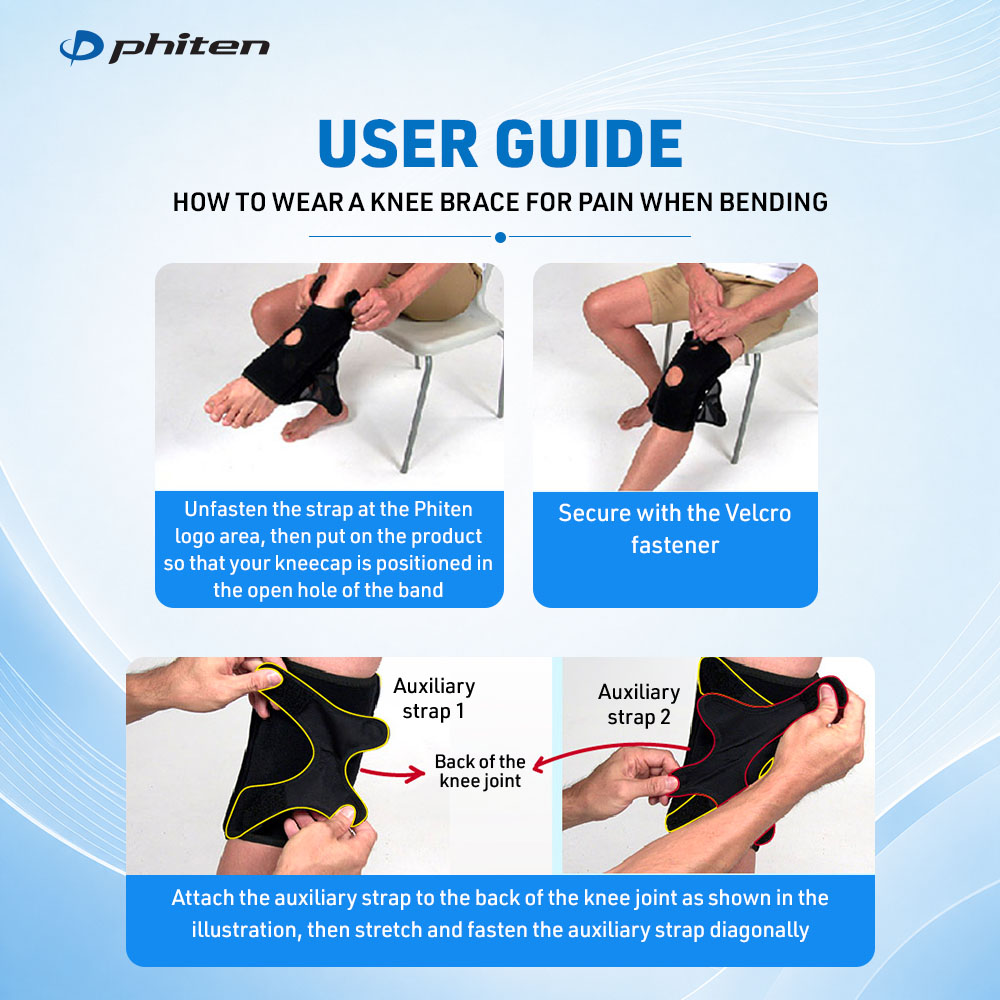 phiten

USER GUIDE

HOW TO WEAR A KNEE BRACE FOR PAIN WHEN BENDING

Unfasten the strap at the Phiten logo area, then put on the product so that your kneecap is positioned in the open hole of the band

Secure with the Velcro fastener

Auxiliary strap 1

Back of the knee joint

Auxiliary strap 2

Attach the auxiliary strap to the back of the knee joint as shown in the illustration, then stretch and fasten the auxiliary strap diagonally