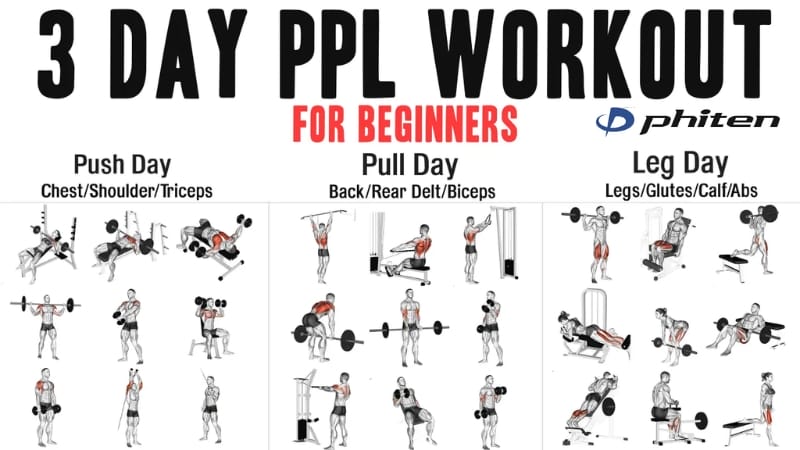 3 DAY PPL WORKOUT

FOR BEGINNERS

phiten

Push Day
Chest/Shoulder/Triceps

Pull Day
Back/Rear Delt/Biceps

Leg Day
Legs/Glutes/Calf/Abs