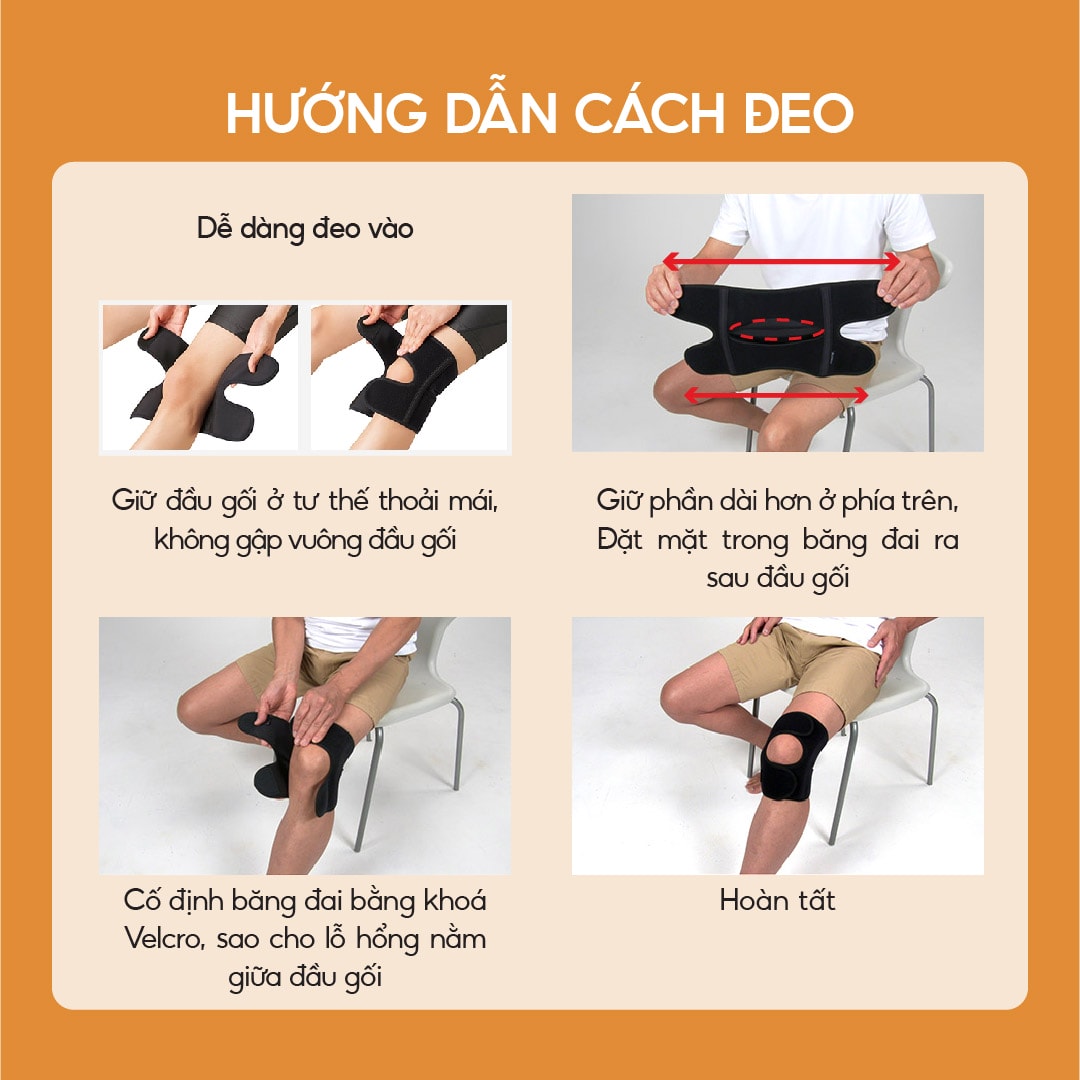 HƯỚNG DẪN CÁCH ĐEO

Dễ dàng đeo vào

Giữ đầu gối ở tư thế thoải mái, không gập vuông đầu gối

Giữ phần dài hơn ở phía trên, Đặt mặt trong băng đai ra sau đầu gối

Cố định băng đai bằng khoá Velcro, sao cho lỗ hổng nằm giữa đầu gối

Hoàn tất